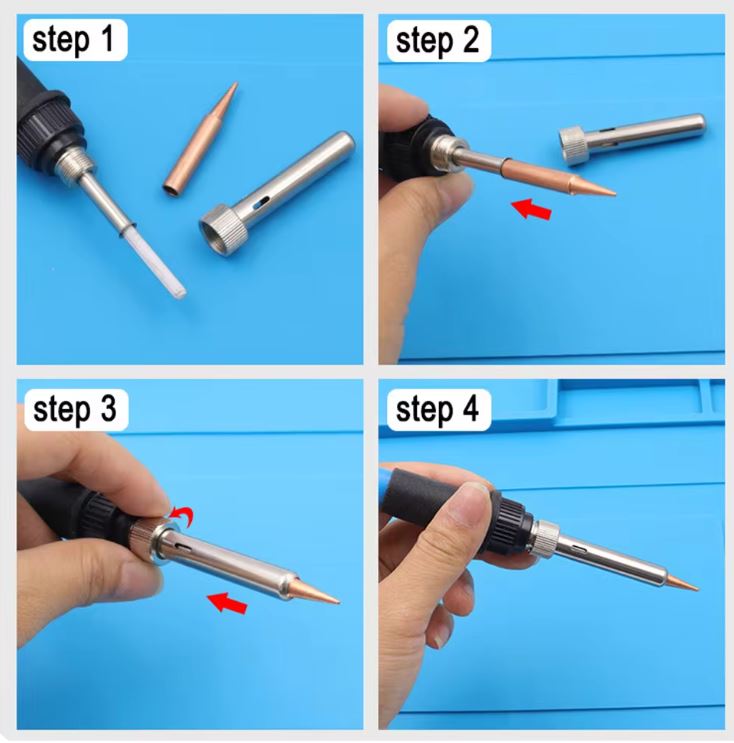 step 1

step 2

step 3

step 4